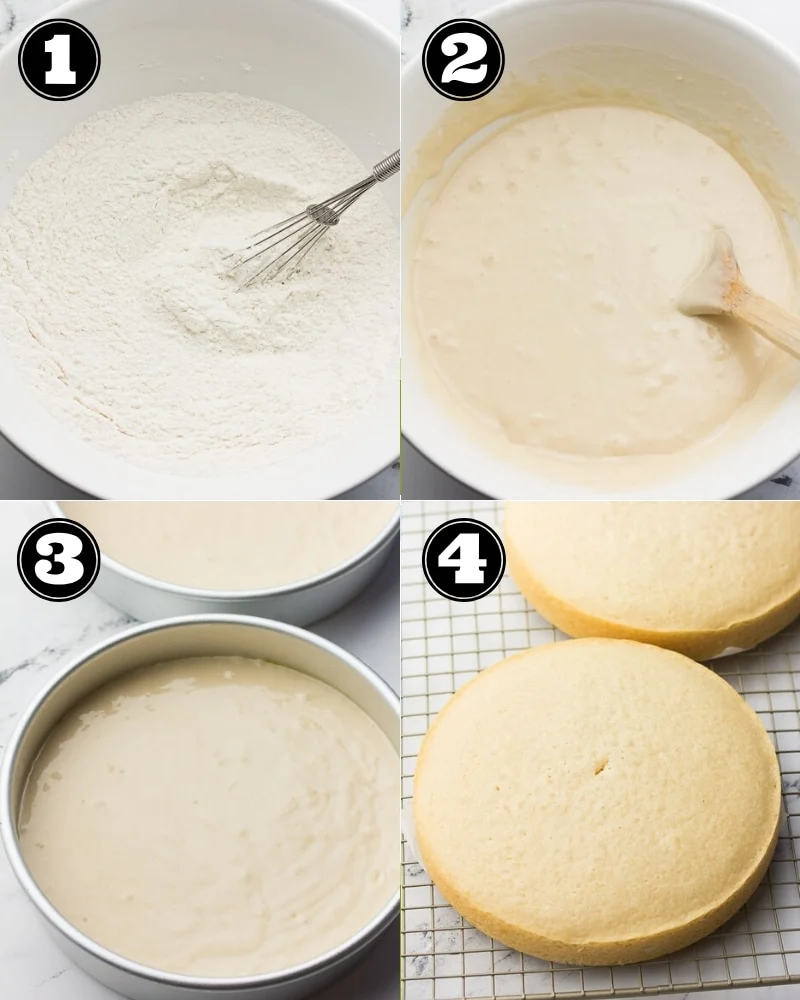 1
2
3
4